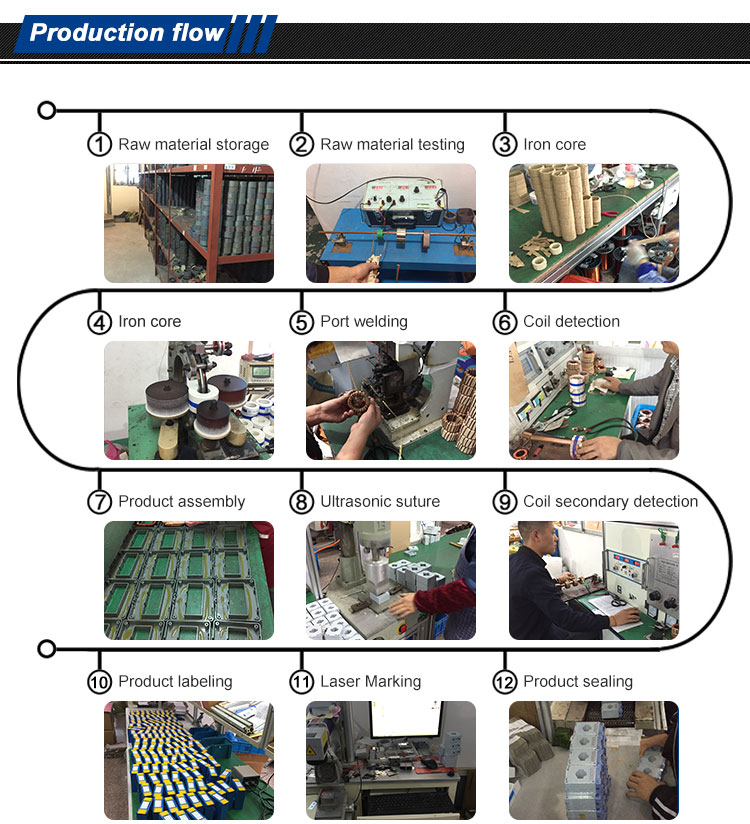 Production flow

1 Raw material storage
2 Raw material testing
3 Iron core
4 Iron core
5 Port welding
6 Coil detection
7 Product assembly
8 Ultrasonic suture
9 Coil secondary detection
10 Product labeling
11 Laser Marking
12 Product sealing